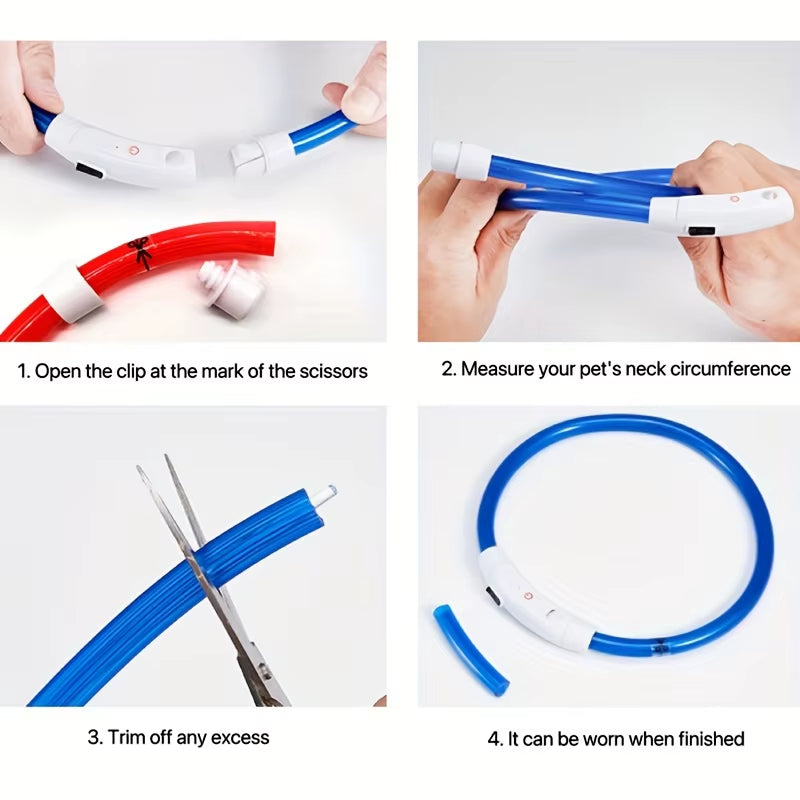 1. Open the clip at the mark of the scissors

2. Measure your pet's neck circumference

3. Trim off any excess

4. It can be worn when finished